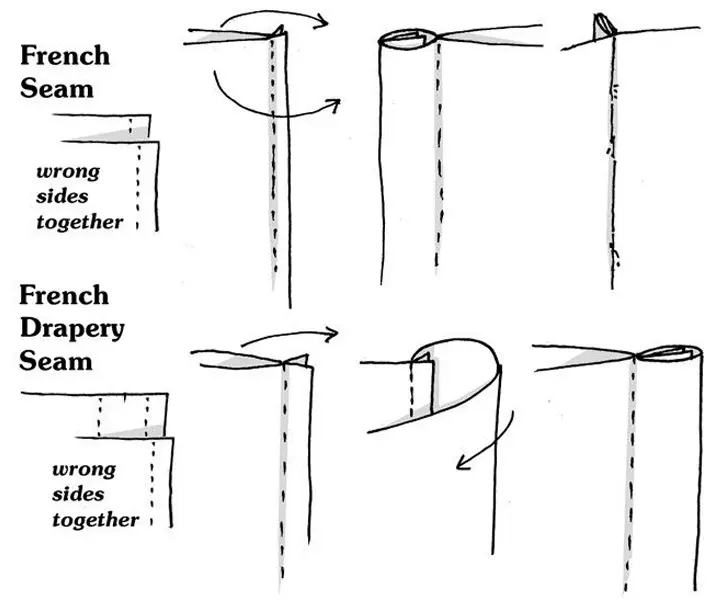 French Seam

wrong sides together

French Drapery Seam

wrong sides together