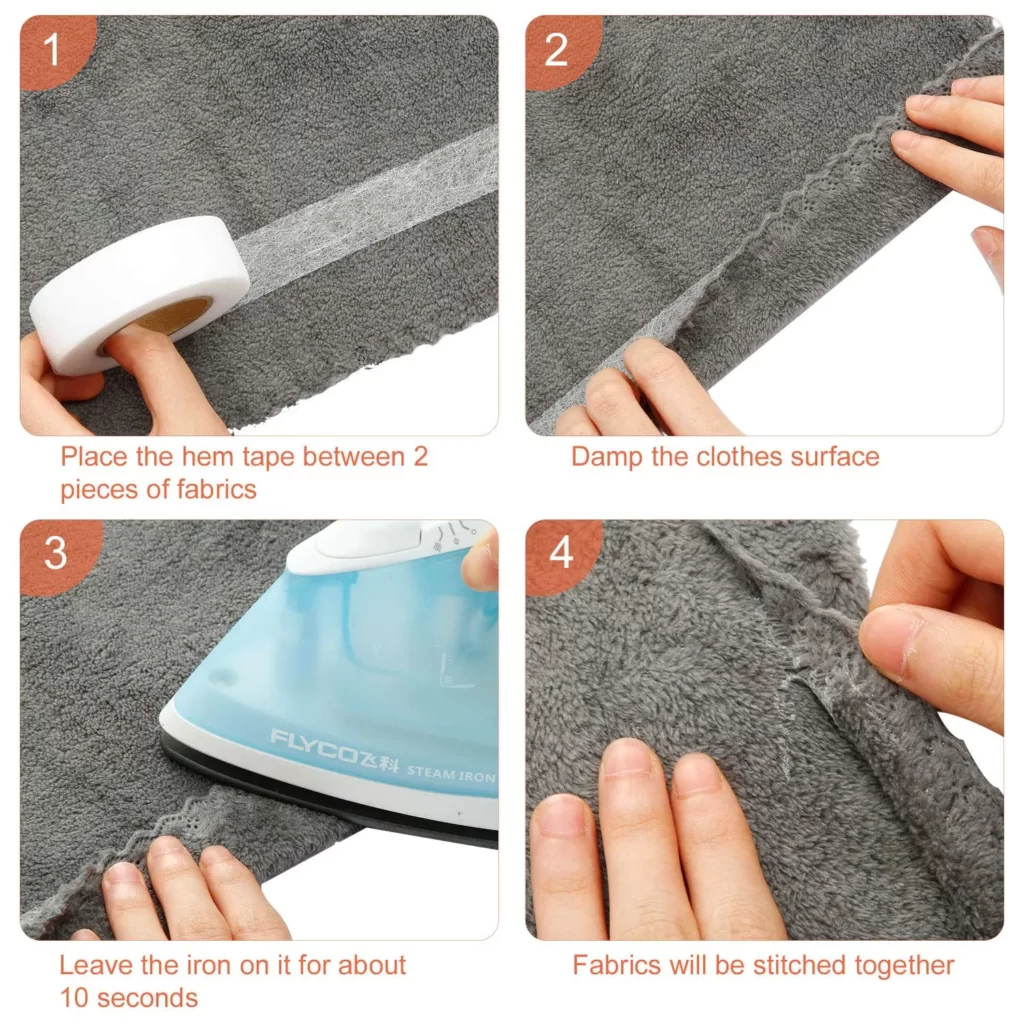 1

Place the hem tape between 2 pieces of fabrics

2

Damp the clothes surface

3

FLYCO飞科 STEAM IRON

Leave the iron on it for about 10 seconds

4

Fabrics will be stitched together