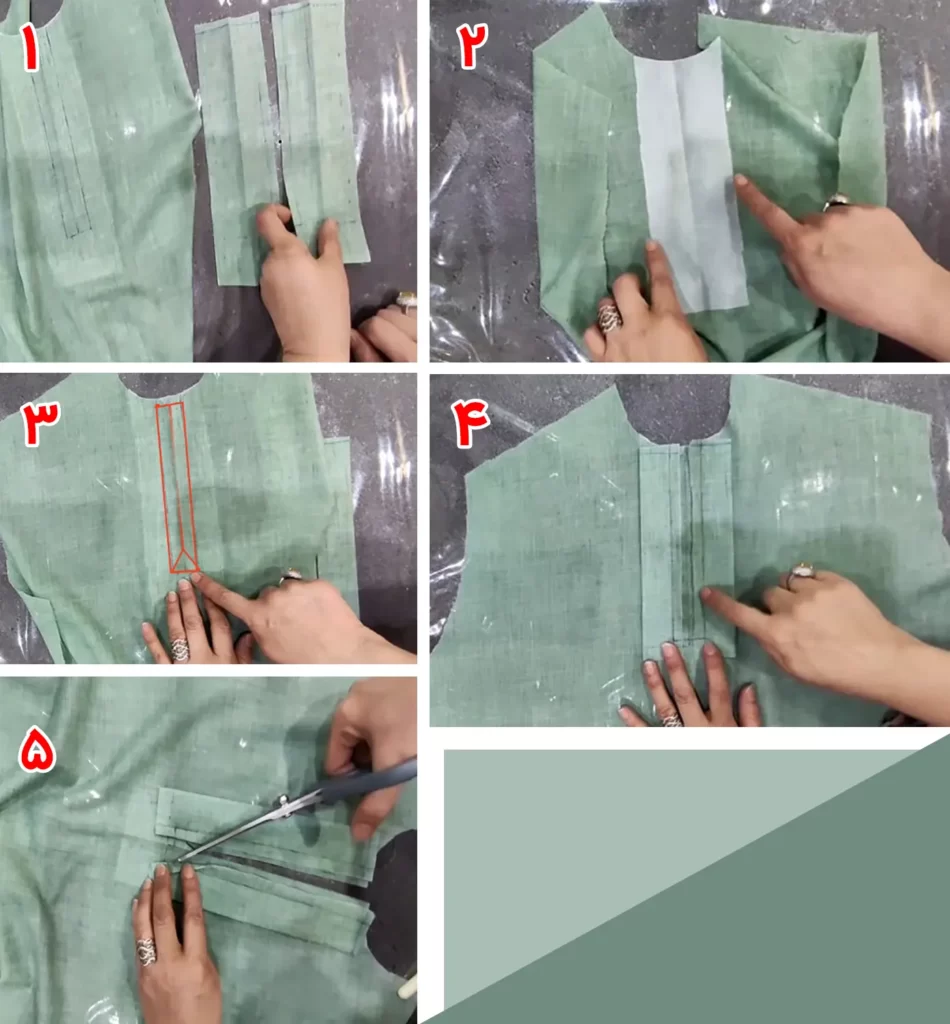 ۱

۲

۳

۴

۵